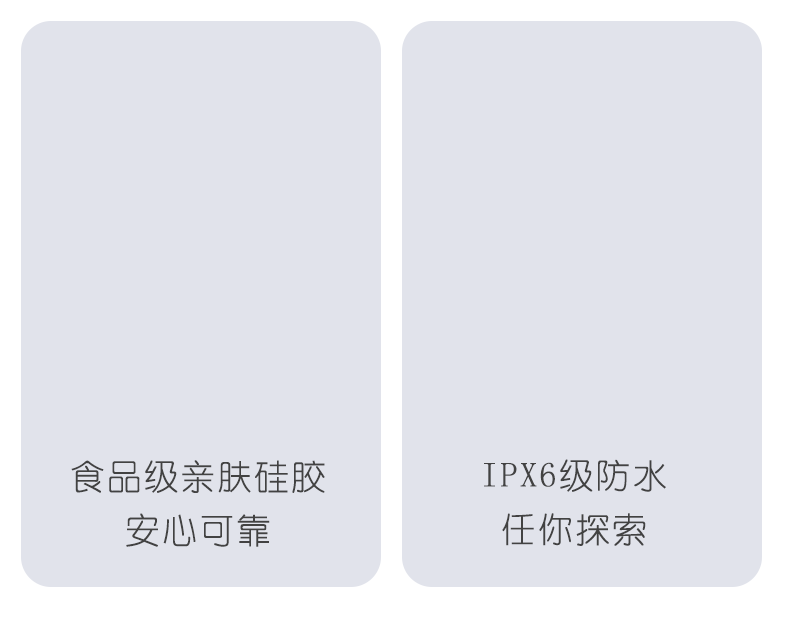 食品级亲肤硅胶
安心可靠

IPX6级防水
任你探索