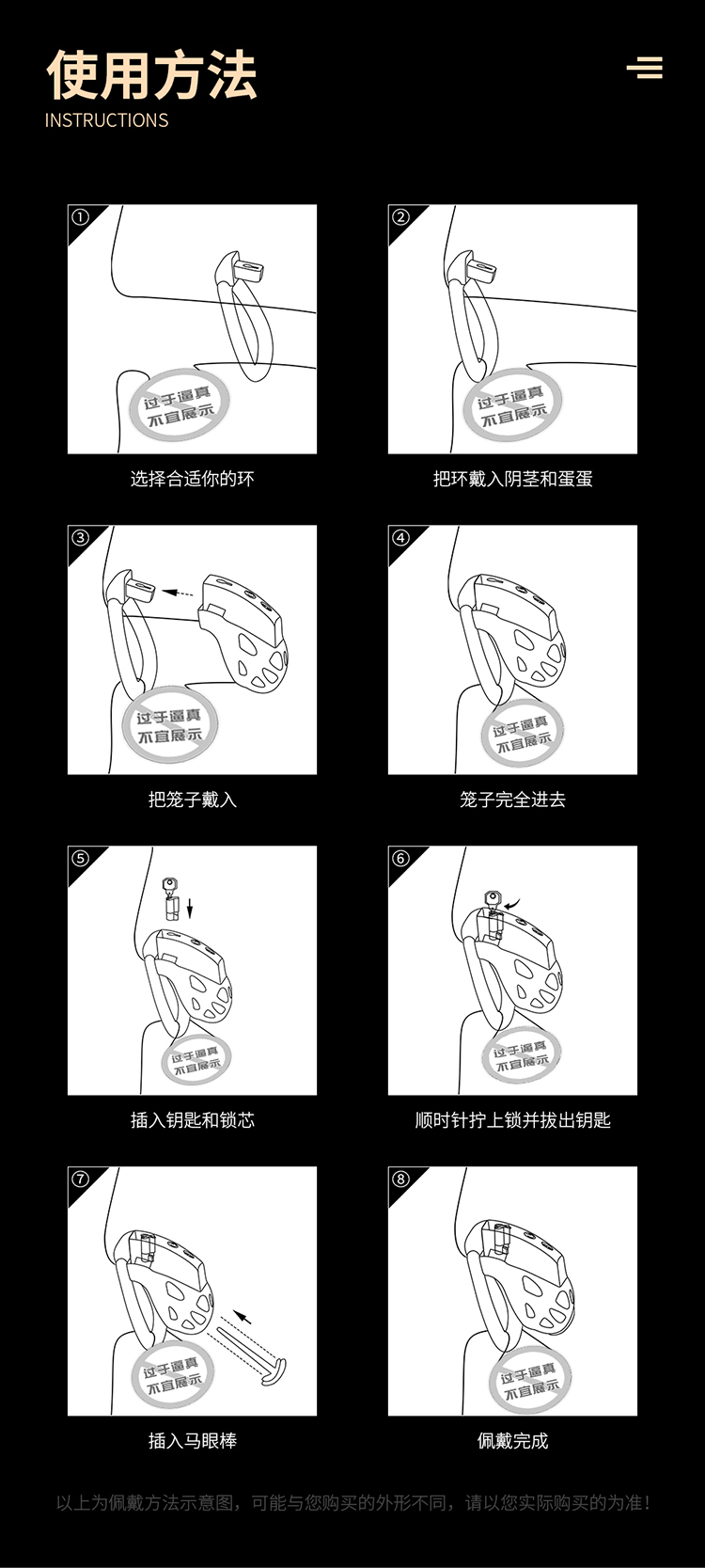 使用方法
INSTRUCTIONS

①
过于逼真 不宜展示
选择合适你的环

②
过于逼真 不宜展示
把环戴入阴茎和蛋蛋

③
过于逼真 不宜展示
把笼子戴入

④
过于逼真 不宜展示
笼子完全进去

⑤
过于逼真 不宜展示
插入钥匙和锁芯

⑥
过于逼真 不宜展示
顺时针拧上锁并拔出钥匙

⑦
过于逼真 不宜展示
插入马眼棒

⑧
过于逼真 不宜展示
佩戴完成

以上为佩戴方法示意图，可能与您购买的外形不同，请以您实际购买的为准！