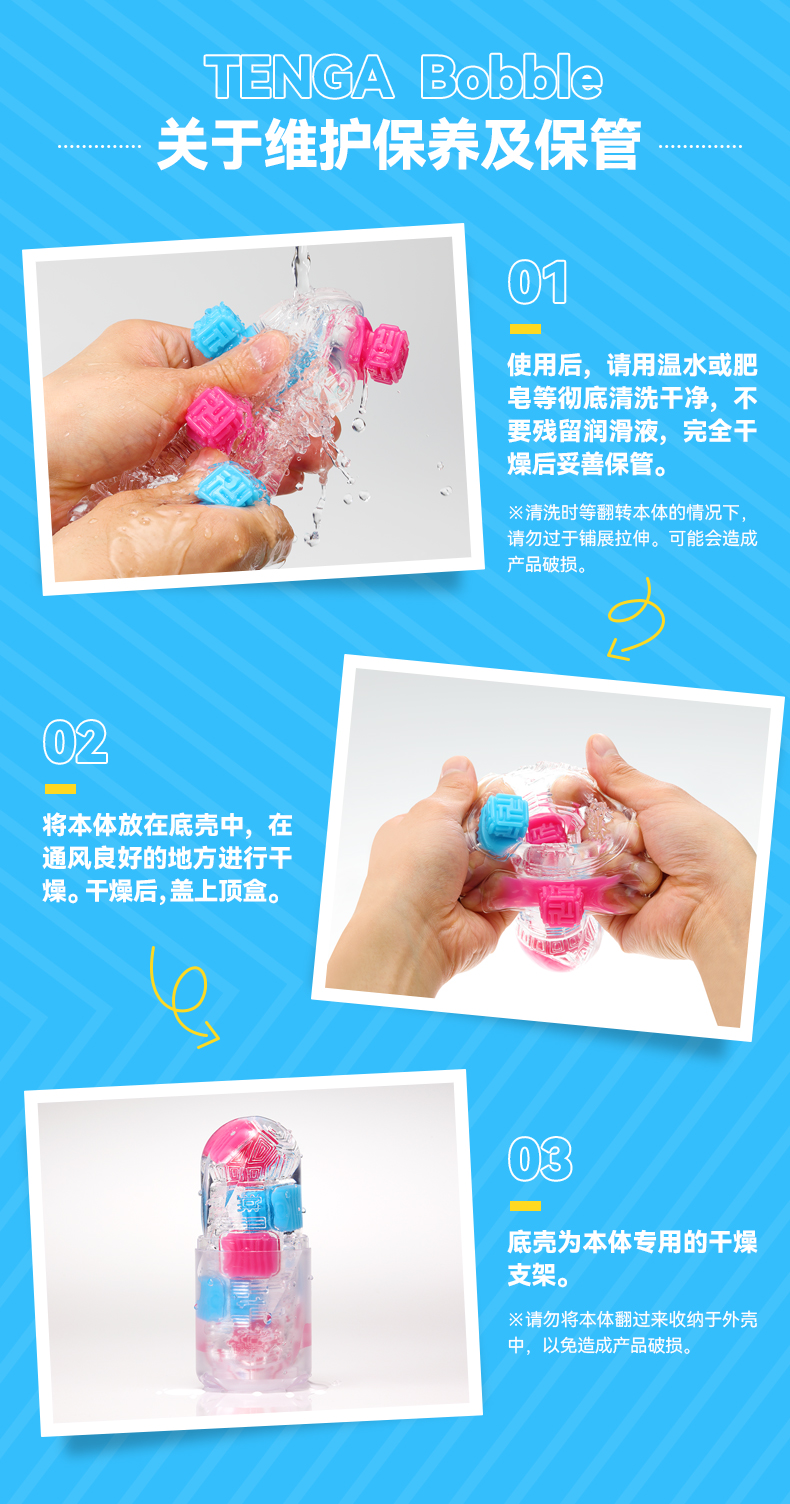 TENGA Bobble
关于维护保养及保管

01

使用后，请用温水或肥皂等彻底清洗干净，不要残留润滑液，完全干燥后妥善保管。

※清洗时等翻转本体的情况下，请勿过于铺展拉伸。可能会造成产品破损。

02

将本体放在底壳中，在通风良好的地方进行干燥。干燥后，盖上顶盒。

03

底壳为本体专用的干燥支架。

※请勿将本体翻过来收纳于外壳中，以免造成产品破损。