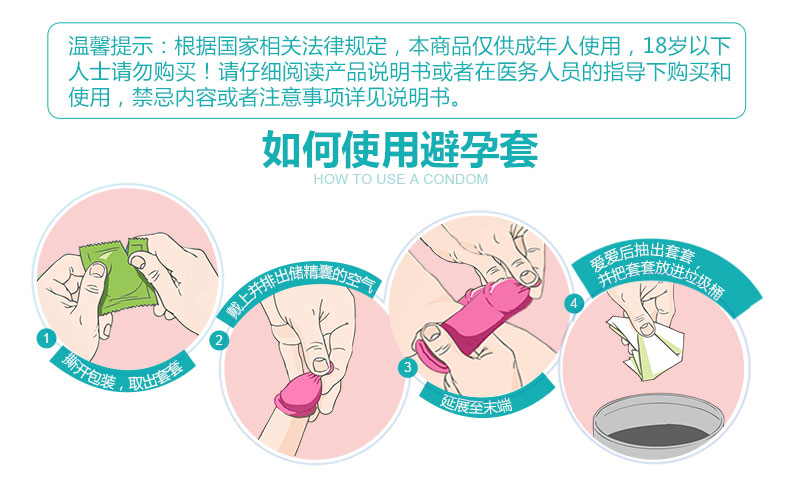 温馨提示：根据国家相关法律规定，本商品仅供成年人使用，18岁以下人士请勿购买！请仔细阅读产品说明书或者在医务人员的指导下购买和使用，禁忌内容或者注意事项详见说明书。

如何使用避孕套

HOW TO USE A CONDOM

1 撕开包装，取出套套

2 戴上并排出储精囊的空气

3 延展至末端

4 爱爱后抽出套套，并把套套放进垃圾桶